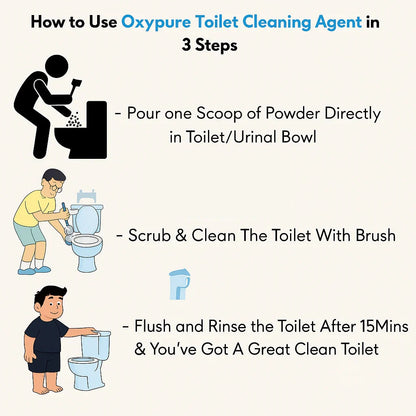 How to Use Oxypure Toilet Cleaning Agent in 3 Steps

- Pour one Scoop of Powder Directly in Toilet/Urinal Bowl

- Scrub & Clean The Toilet With Brush

- Flush and Rinse the Toilet After 15Mins & You've Got A Great Clean Toilet